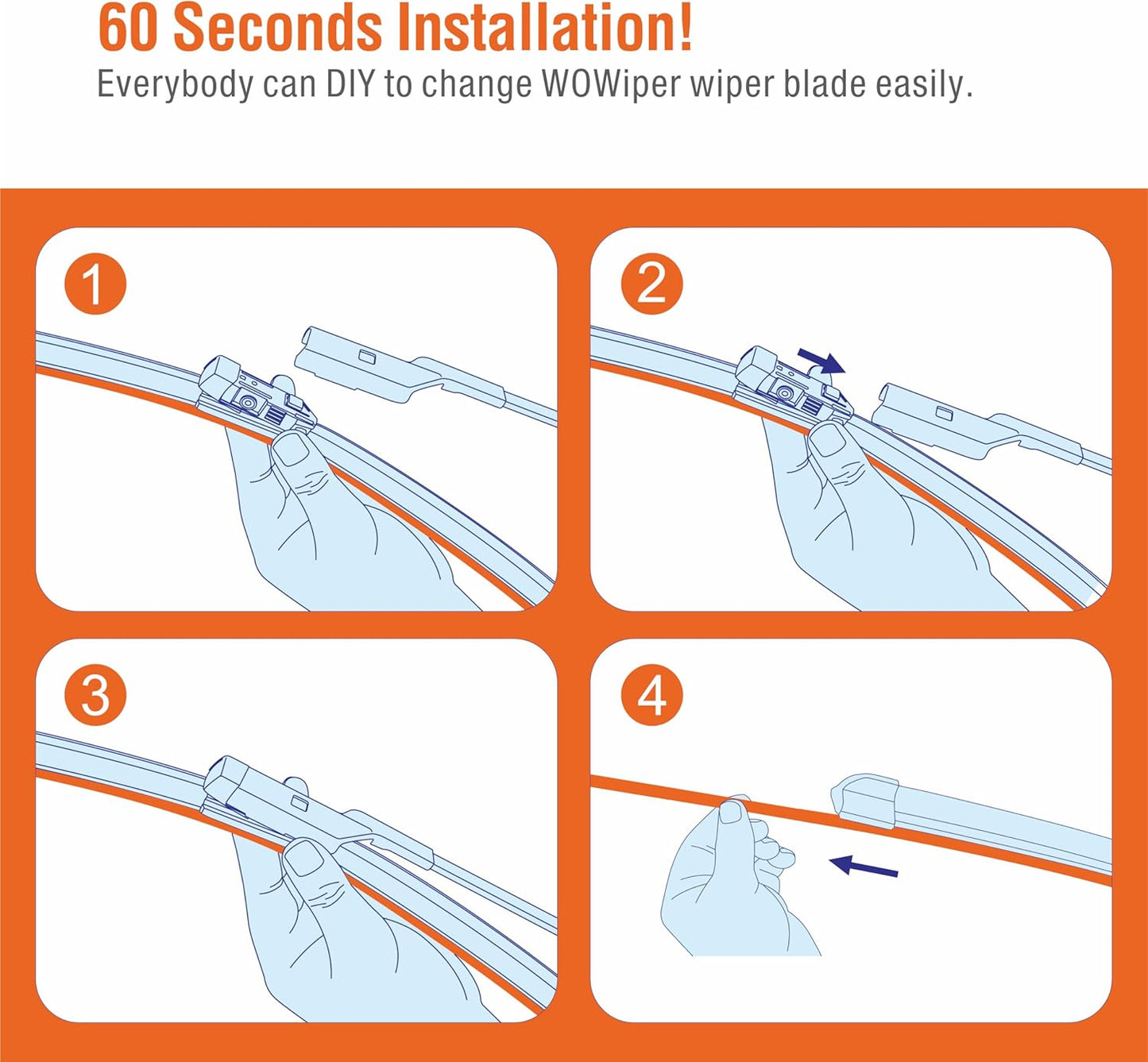 60 Seconds Installation!
Everybody can DIY to change WOWiper wiper blade easily.

1

2

3

4