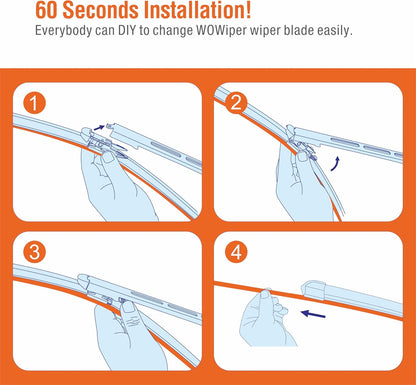 60 Seconds Installation!
Everybody can DIY to change WOWiper wiper blade easily.

1

2

3

4