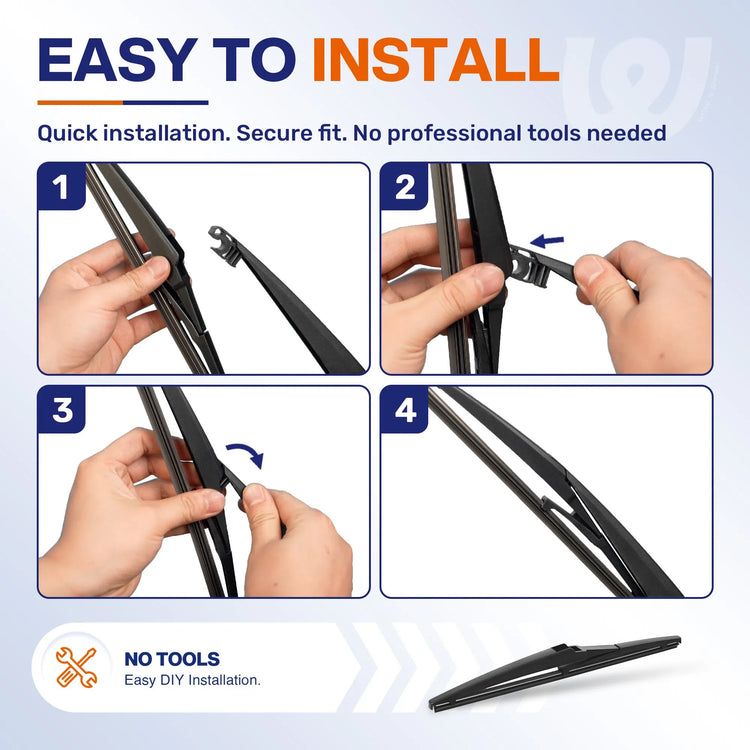 EASY TO INSTALL

Quick installation. Secure fit. No professional tools needed

1

2

3

4

NO TOOLS
Easy DIY Installation.