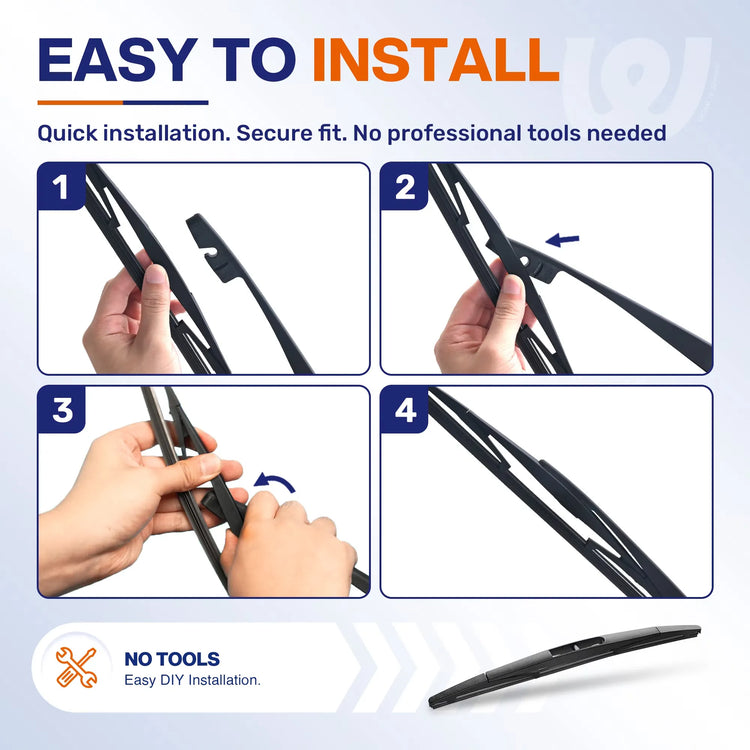 EASY TO INSTALL

Quick installation. Secure fit. No professional tools needed

1

2

3

4

NO TOOLS
Easy DIY Installation.