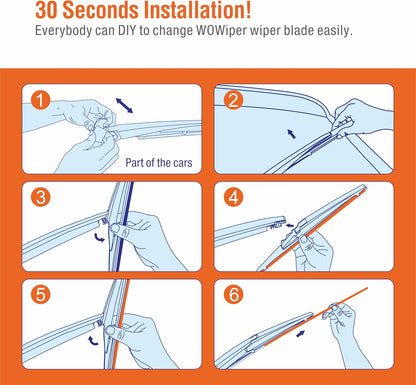 30 Seconds Installation!
Everybody can DIY to change WOWiper wiper blade easily.

1
Part of the cars

2

3

4

5

6