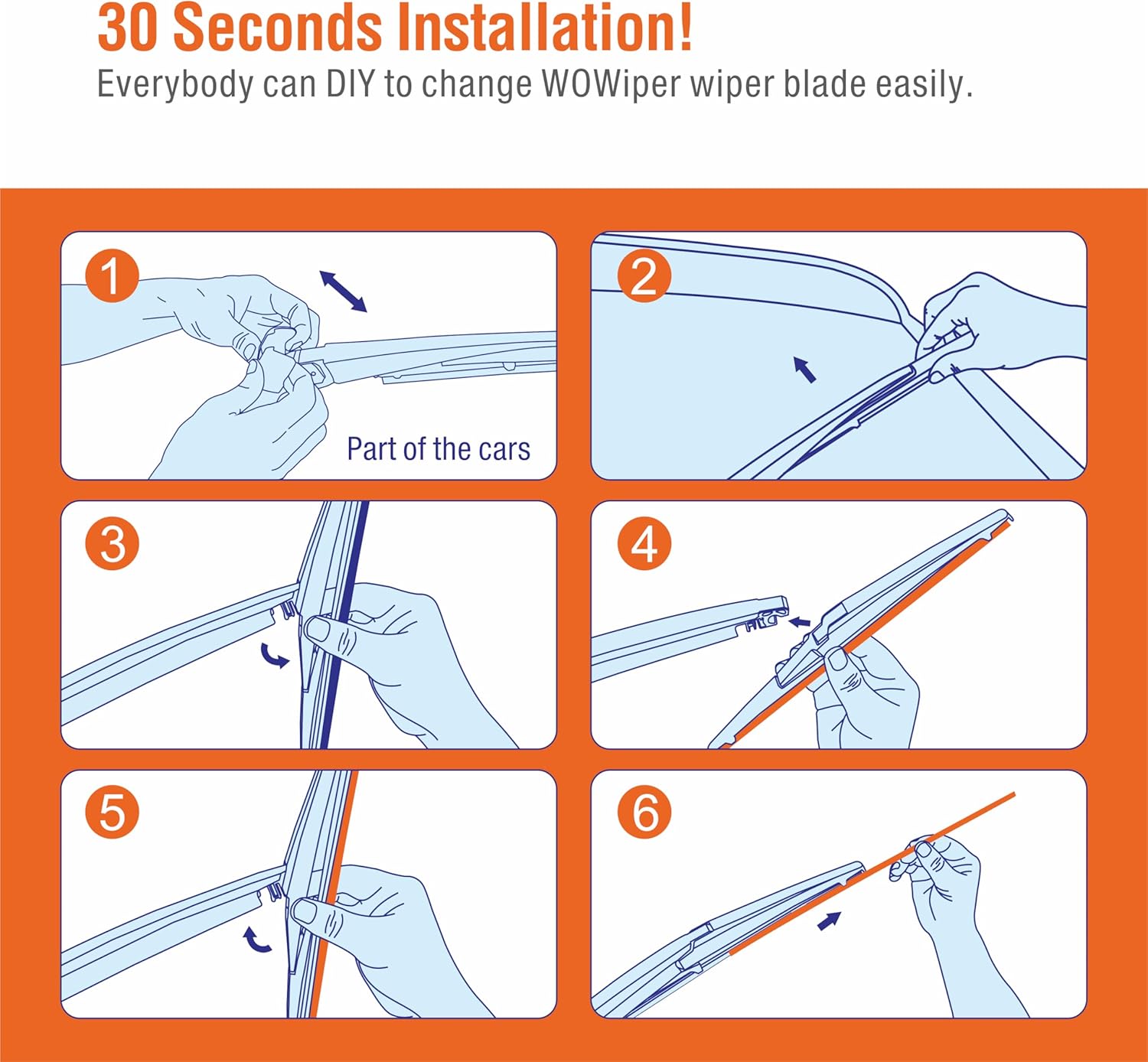 30 Seconds Installation!

Everybody can DIY to change WOWiper wiper blade easily.

1

Part of the cars

2

3

4

5

6