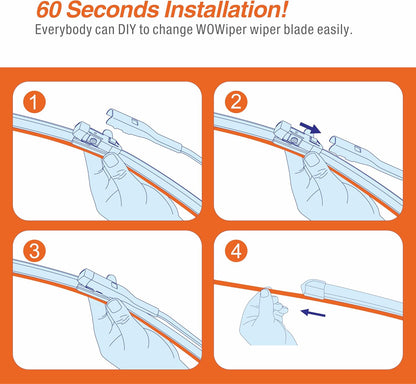 60 Seconds Installation!
Everybody can DIY to change WOWiper wiper blade easily.

1

2

3

4