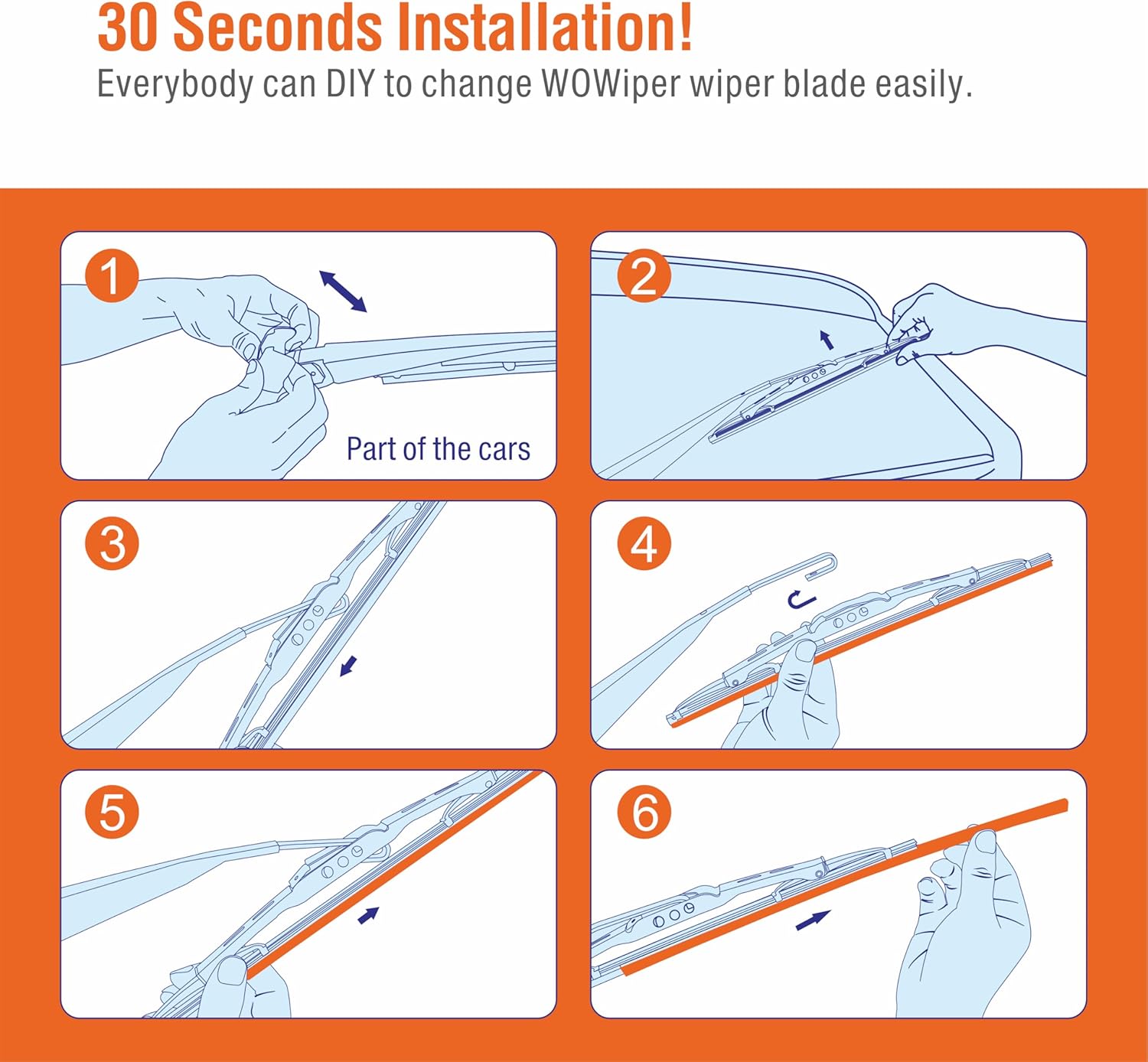 30 Seconds Installation!
Everybody can DIY to change WOWiper wiper blade easily.

1

Part of the cars

2

3

4

5

6