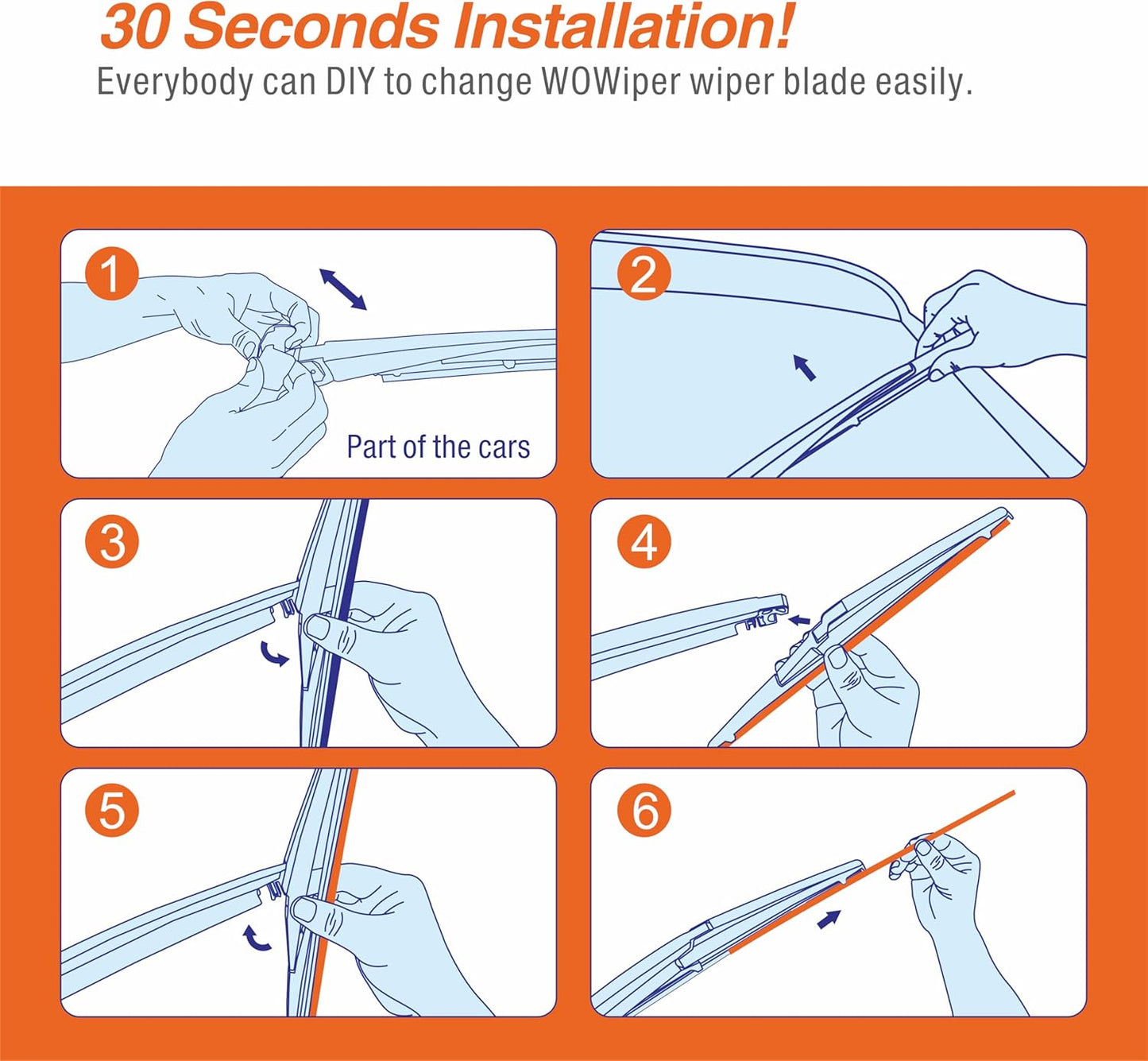 30 Seconds Installation!

Everybody can DIY to change WOWiper wiper blade easily.

1

Part of the cars

2

3

4

5

6