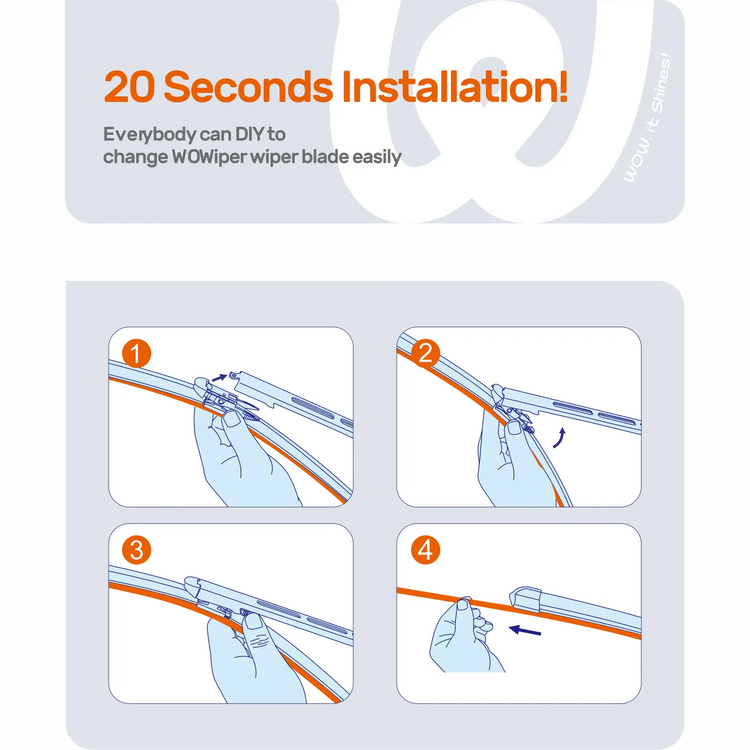 20 Seconds Installation!

Everybody can DIY to change WOWiper wiper blade easily

WOW, it Shines!

1

2

3

4