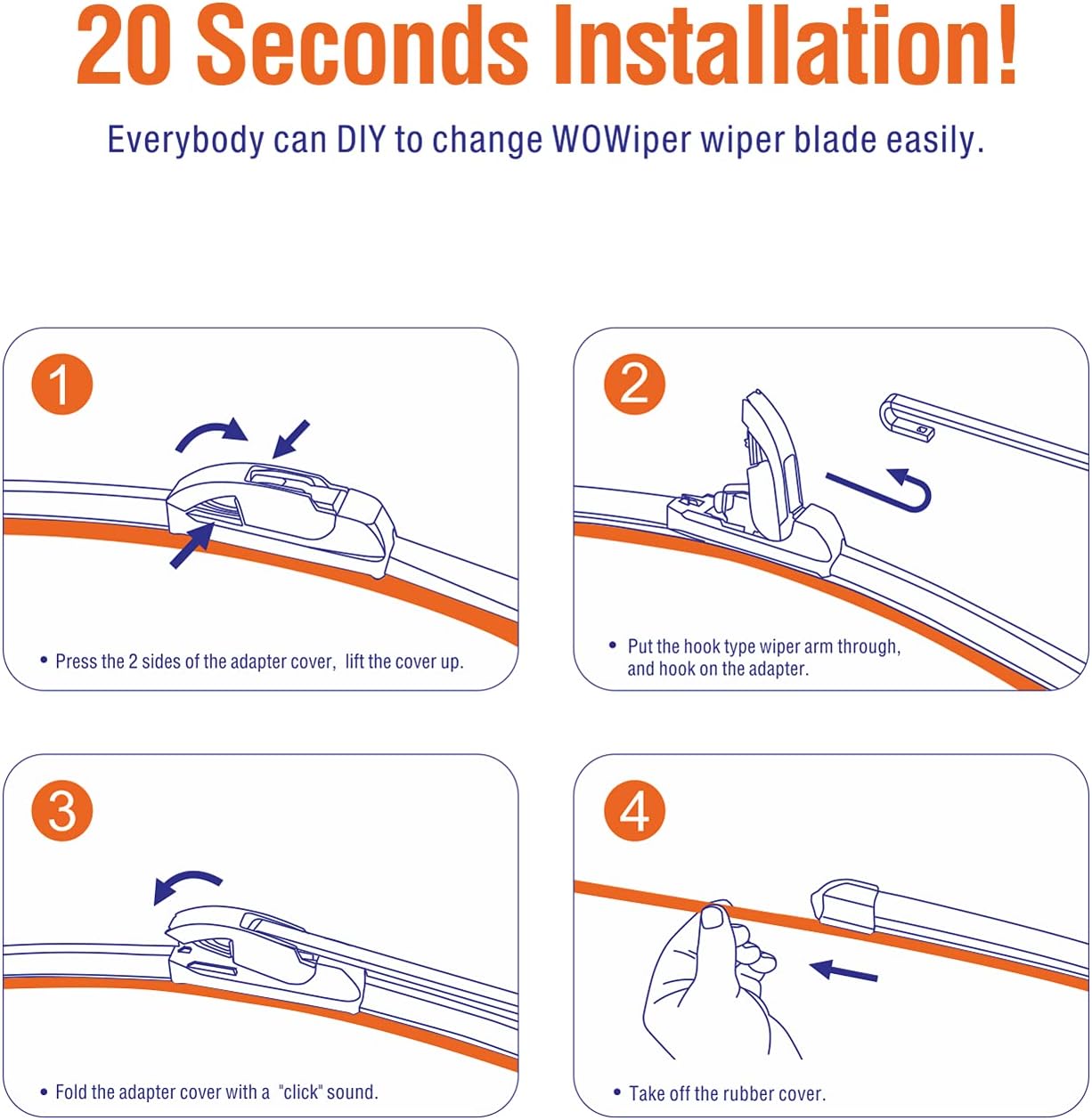 20 Seconds Installation!

Everybody can DIY to change WOWiper wiper blade easily.

1

• Press the 2 sides of the adapter cover, lift the cover up.

2

• Put the hook type wiper arm through, and hook on the adapter.

3

• Fold the adapter cover with a "click" sound.

4

• Take off the rubber cover.