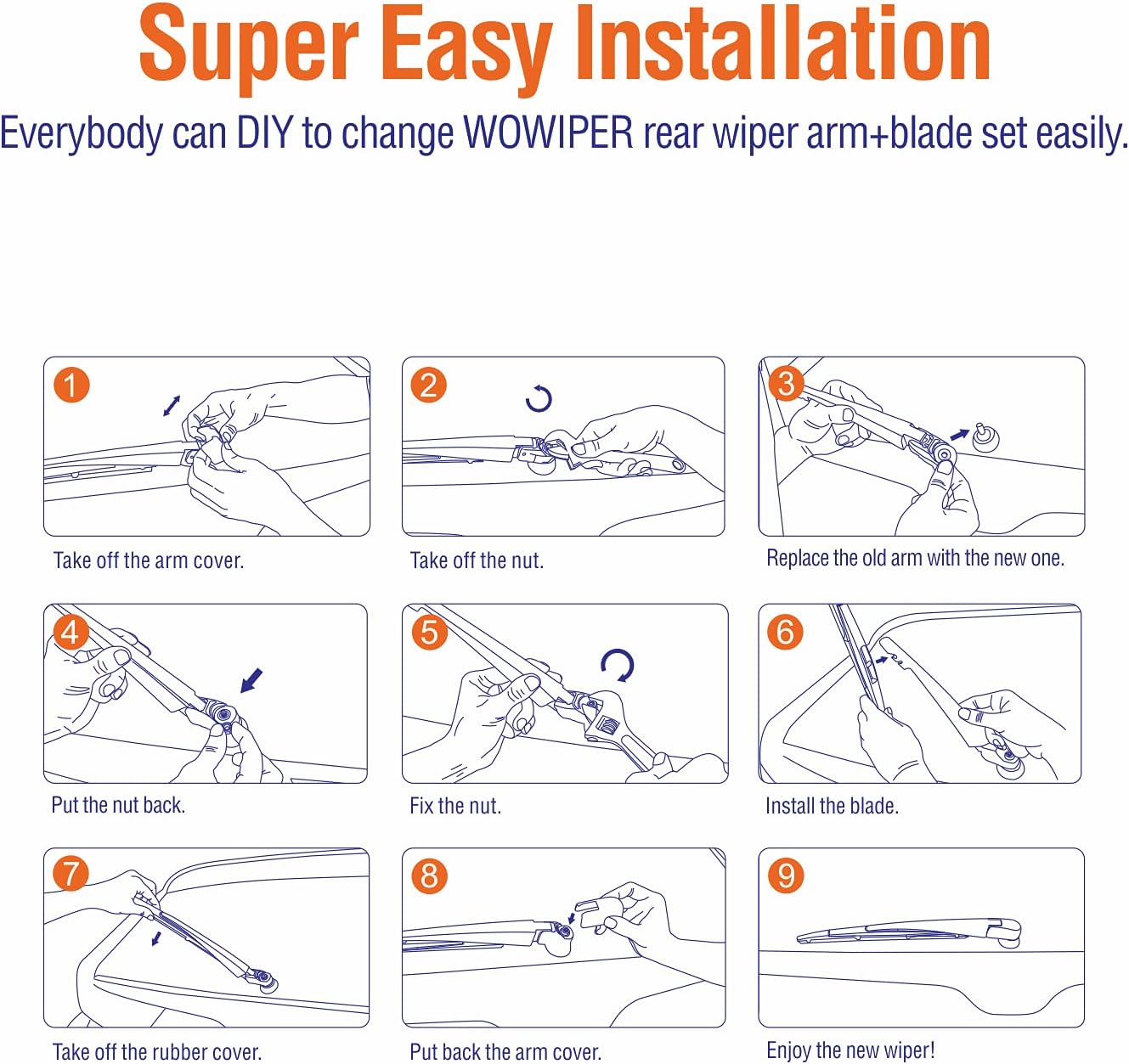 Super Easy Installation
Everybody can DIY to change WOWIPER rear wiper arm+blade set easily.

1
Take off the arm cover.

2
Take off the nut.

3
Replace the old arm with the new one.

4
Put the nut back.

5
Fix the nut.

6
Install the blade.

7
Take off the rubber cover.

8
Put back the arm cover.

9
Enjoy the new wiper!