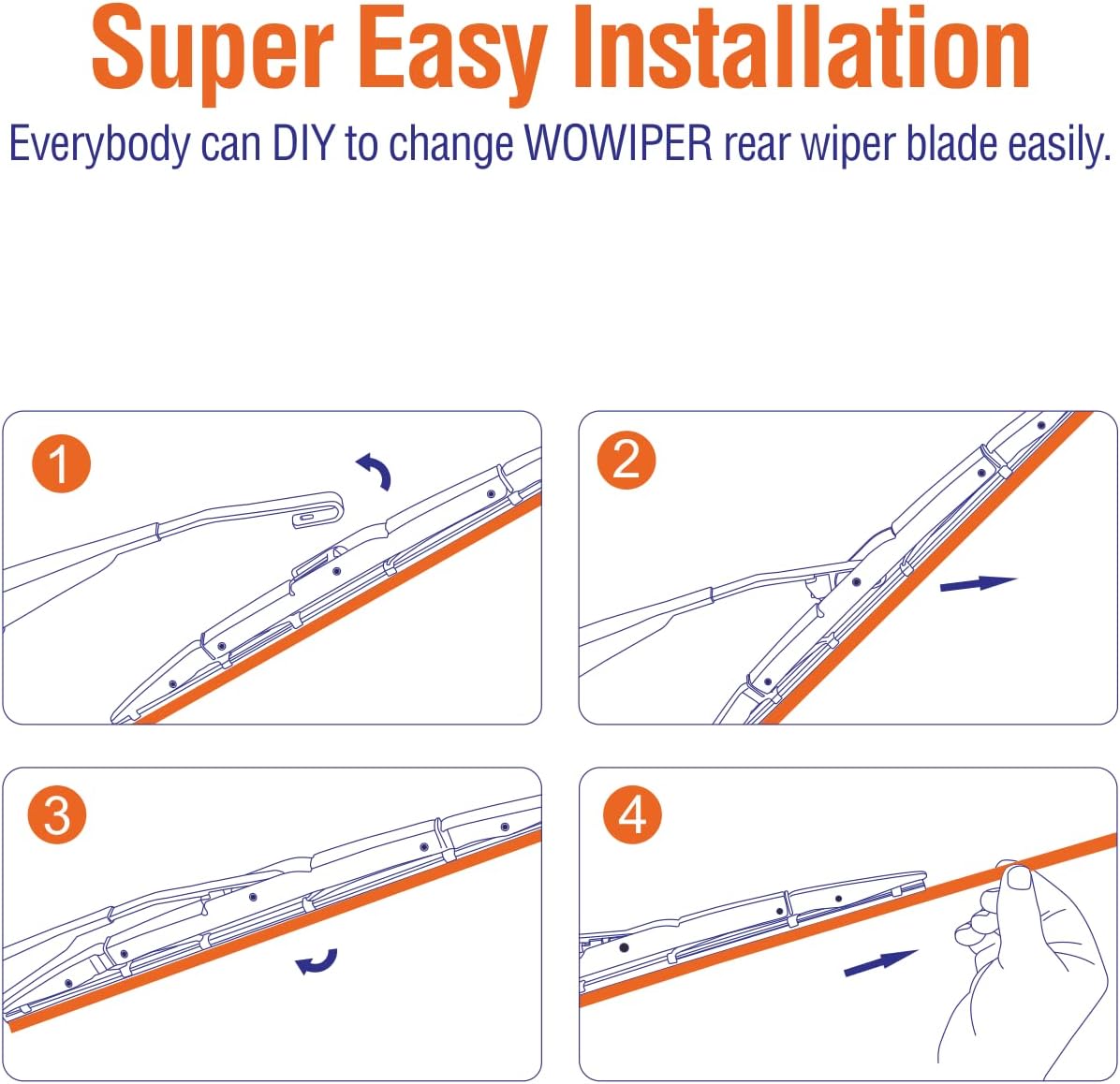 Super Easy Installation
Everybody can DIY to change WOWIPER rear wiper blade easily.

1

2

3

4