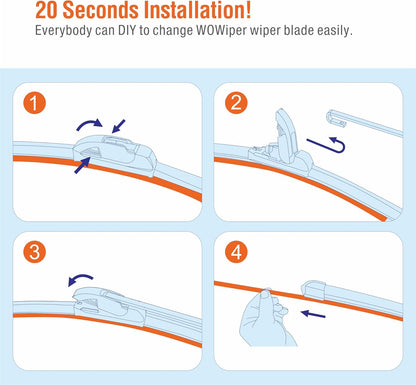 20 Seconds Installation!
Everybody can DIY to change WOWiper wiper blade easily.

1

2

3

4