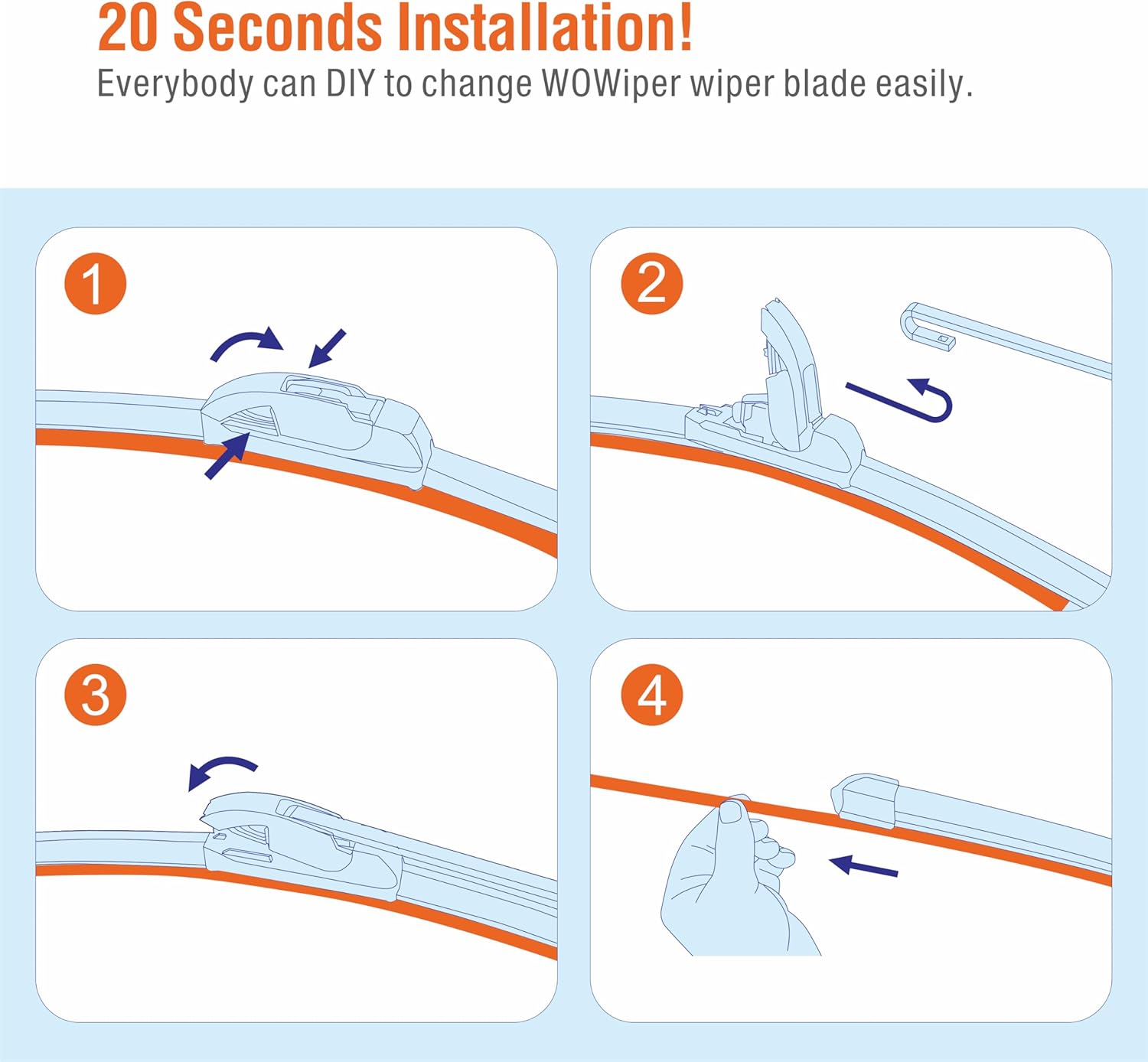 20 Seconds Installation!
Everybody can DIY to change WOWiper wiper blade easily.

1

2

3

4