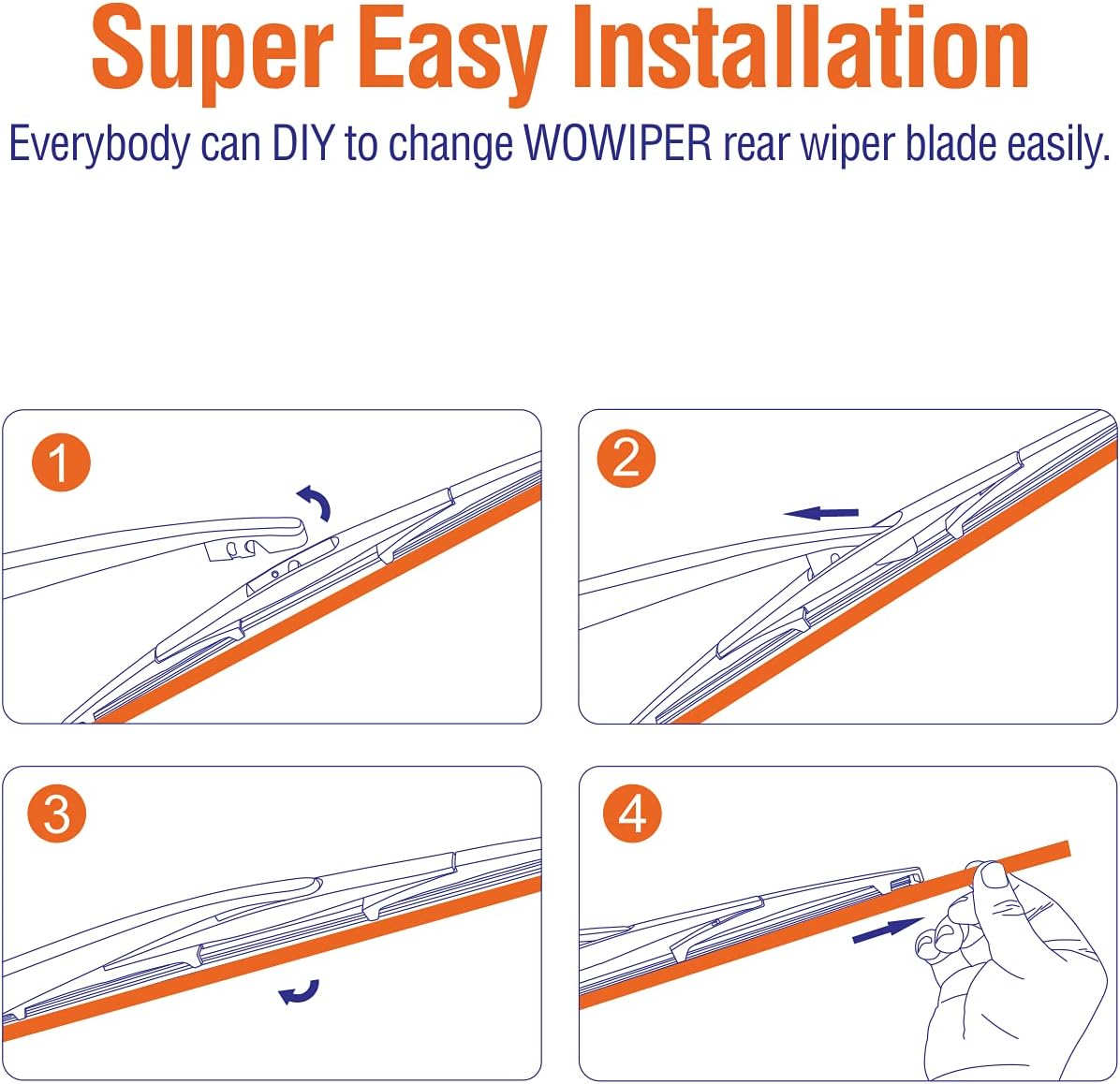 Super Easy Installation
Everybody can DIY to change WOWIPER rear wiper blade easily.

1

2

3

4