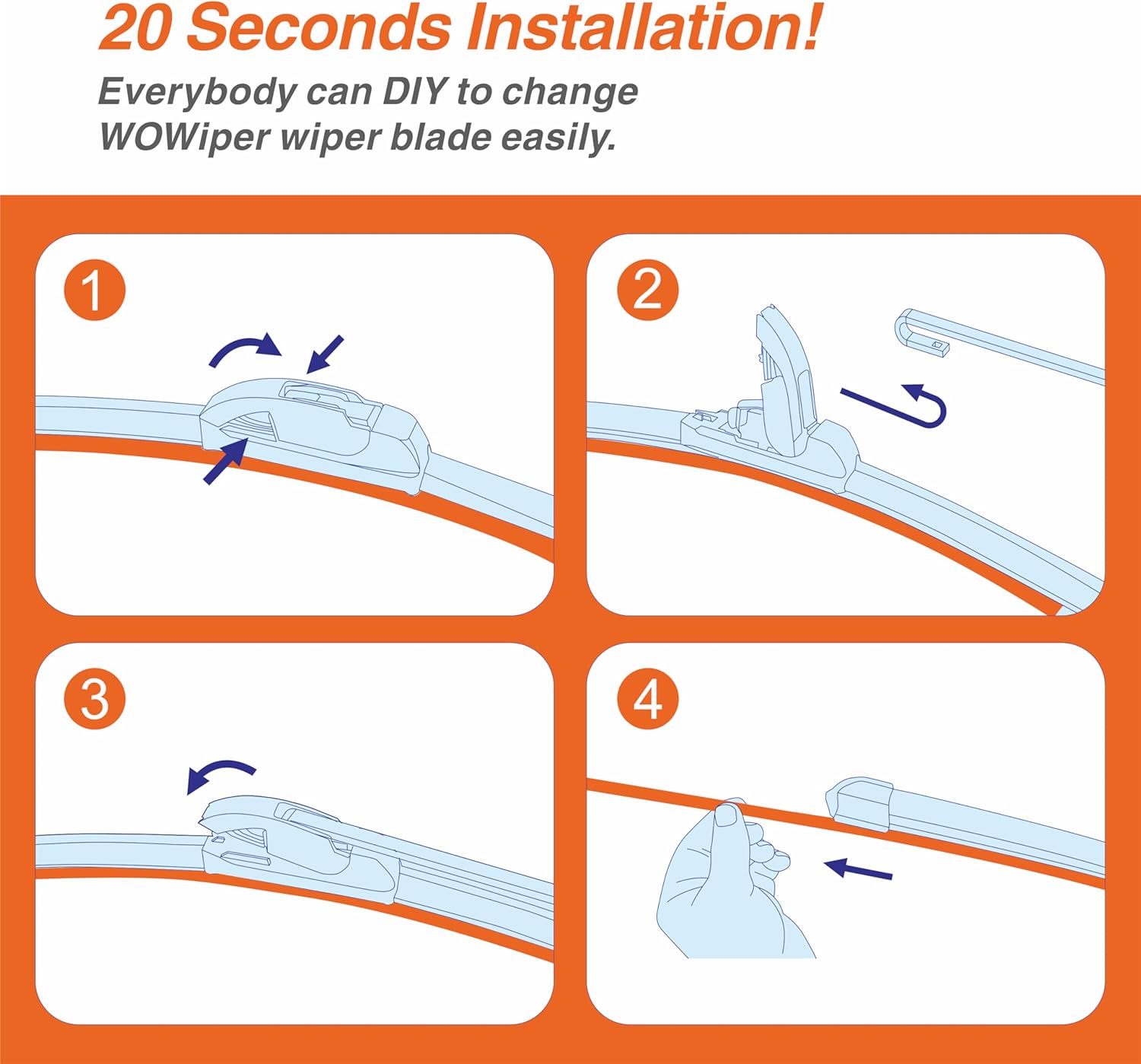 20 Seconds Installation!

Everybody can DIY to change WOWiper wiper blade easily.

1

2

3

4