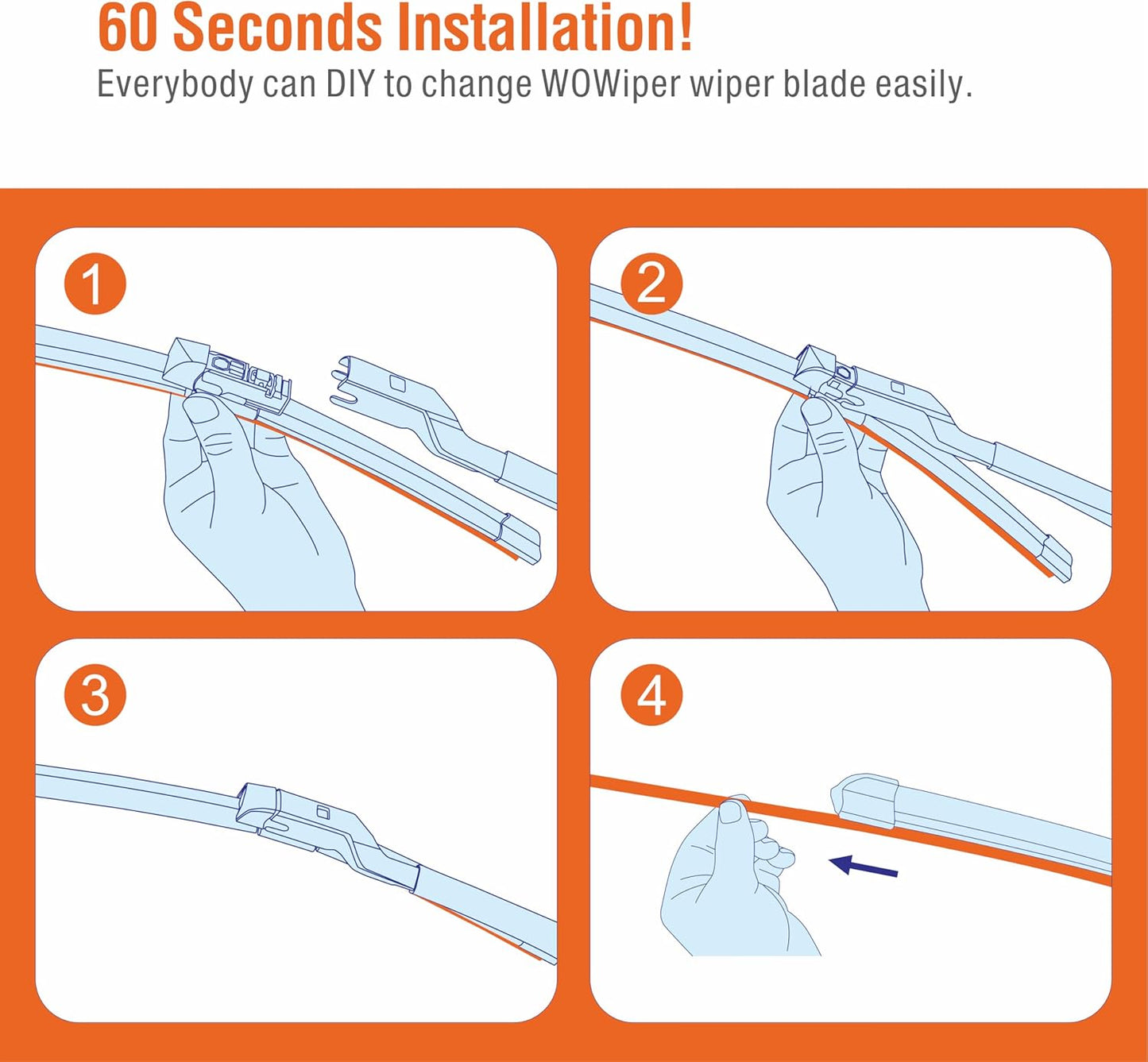 60 Seconds Installation!
Everybody can DIY to change WOWiper wiper blade easily.

1

2

3

4