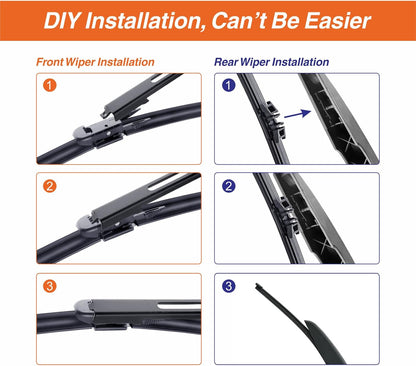 DIY Installation, Can't Be Easier

Front Wiper Installation

1

2

3

Rear Wiper Installation

1

2

3