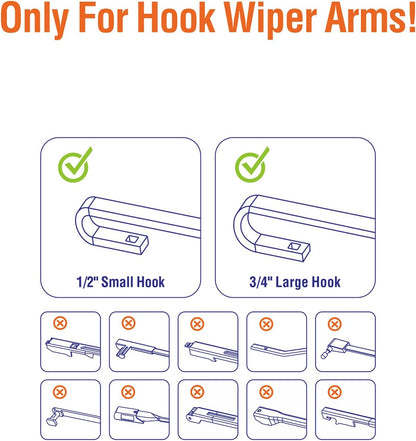 Only For Hook Wiper Arms!

1/2" Small Hook

3/4" Large Hook