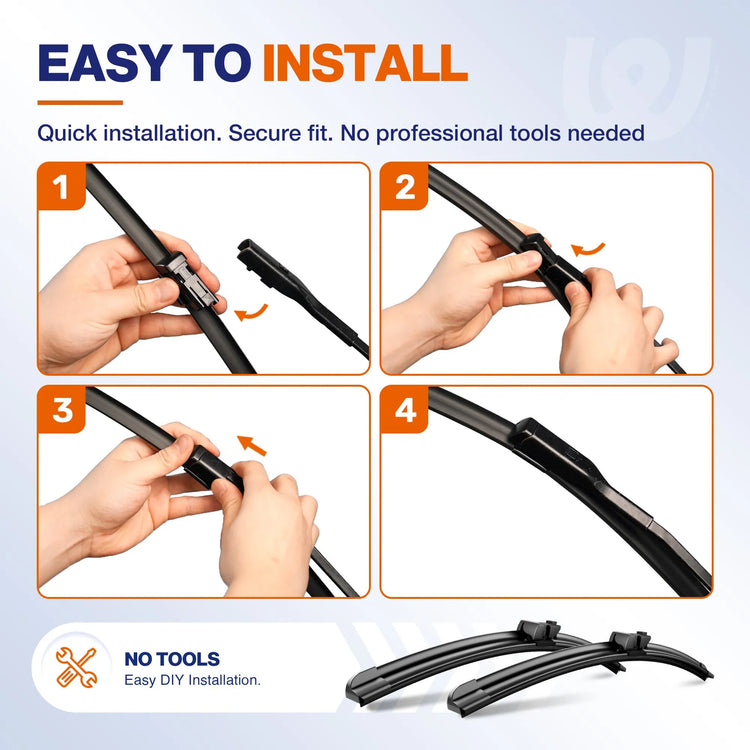 EASY TO INSTALL

Quick installation. Secure fit. No professional tools needed

1

2

3

4

NO TOOLS
Easy DIY Installation.