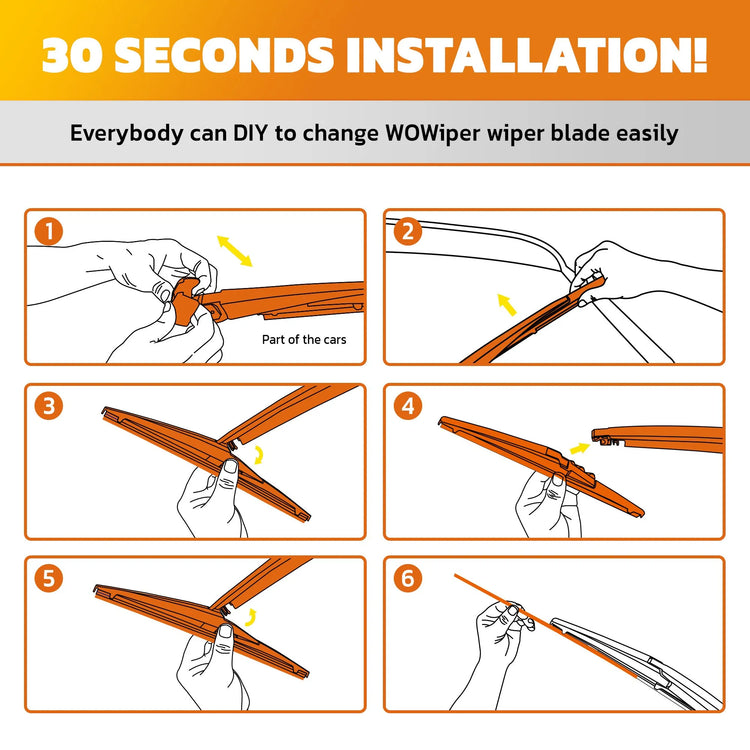 30 SECONDS INSTALLATION!

Everybody can DIY to change WOWiper wiper blade easily

1

Part of the cars

2

3

4

5

6