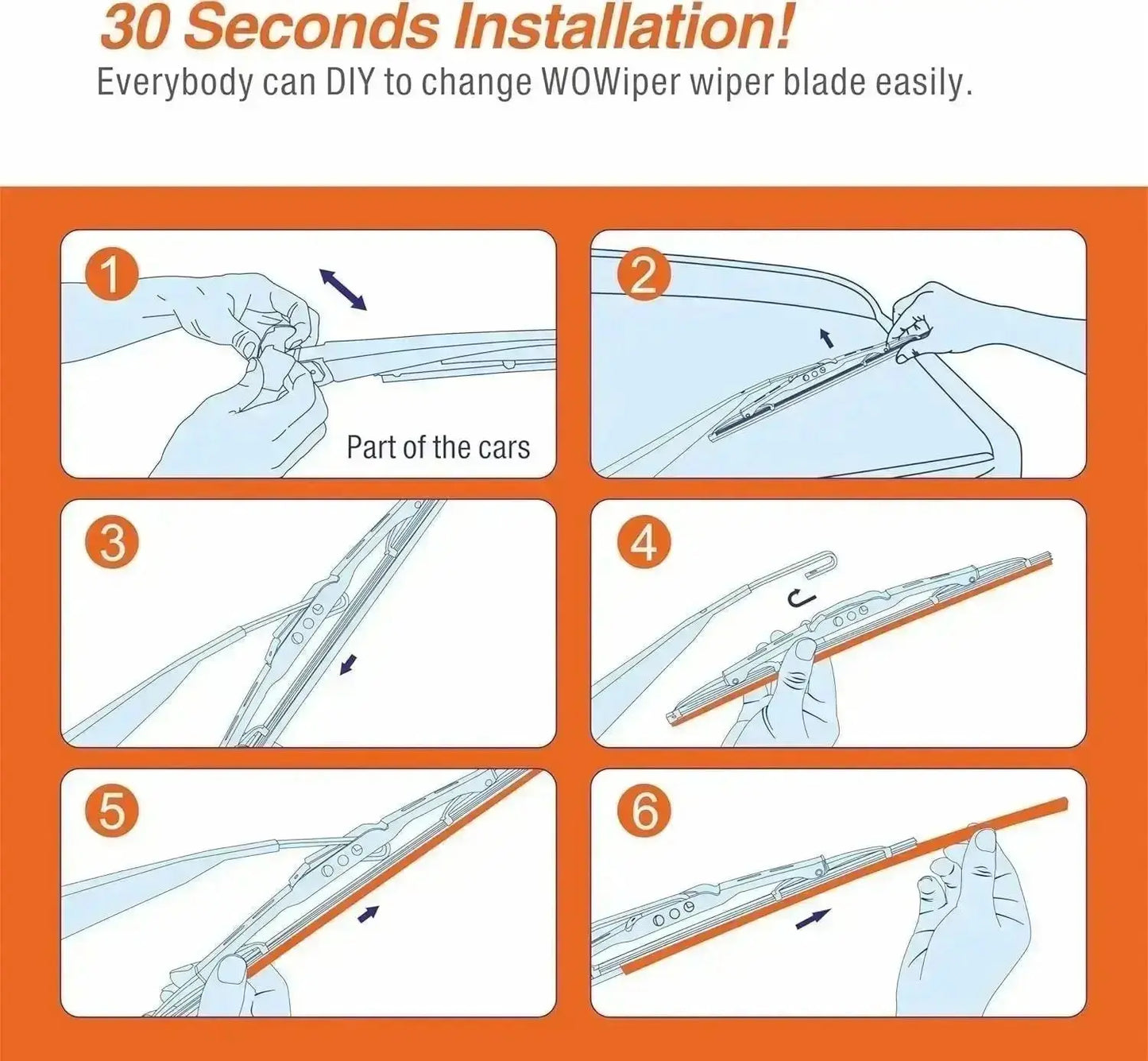 30 Seconds Installation!
Everybody can DIY to change WOWiper wiper blade easily.

1

Part of the cars

2

3

4

5

6