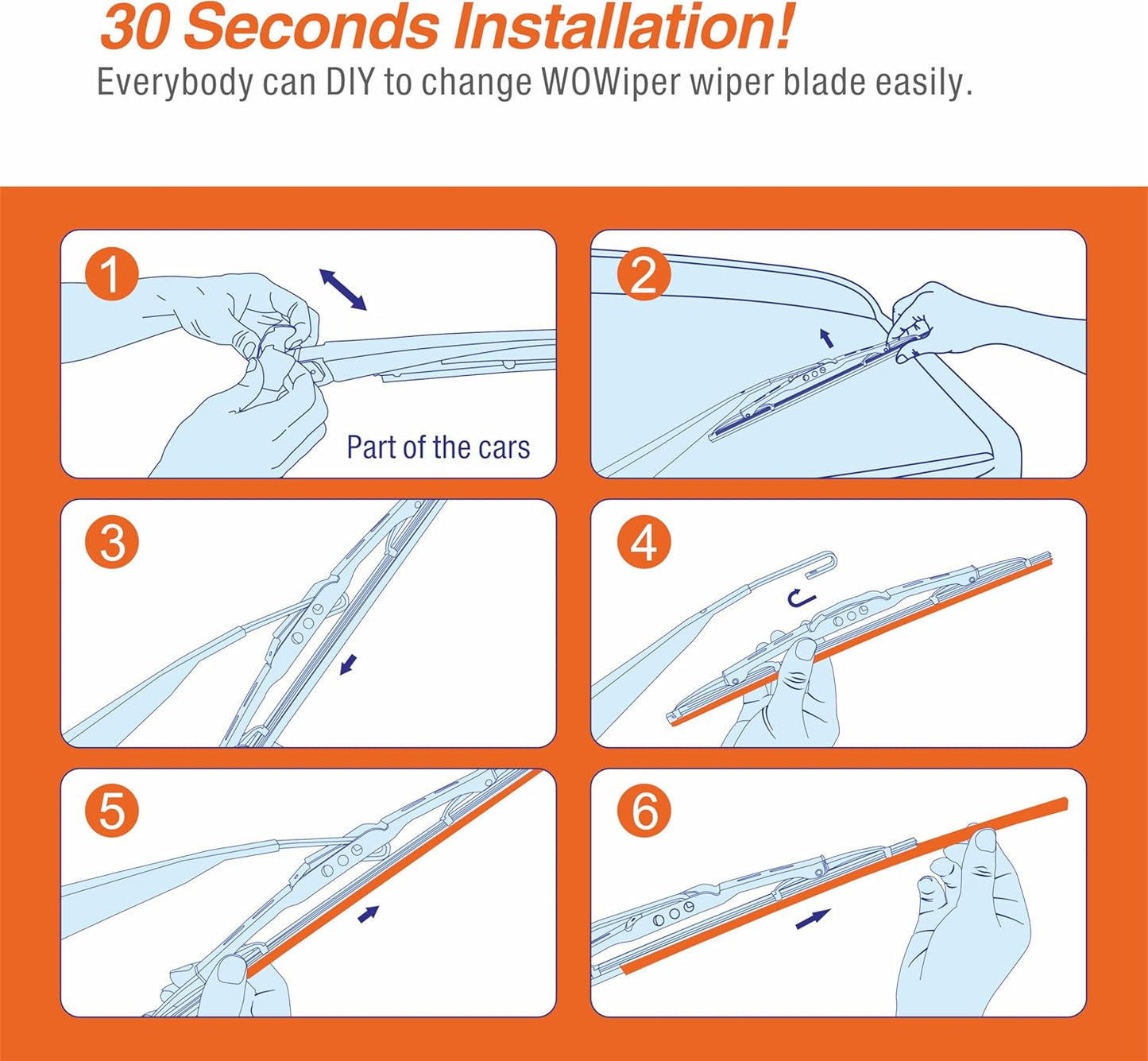 30 Seconds Installation!
Everybody can DIY to change WOWiper wiper blade easily.

1
Part of the cars

2

3

4

5

6