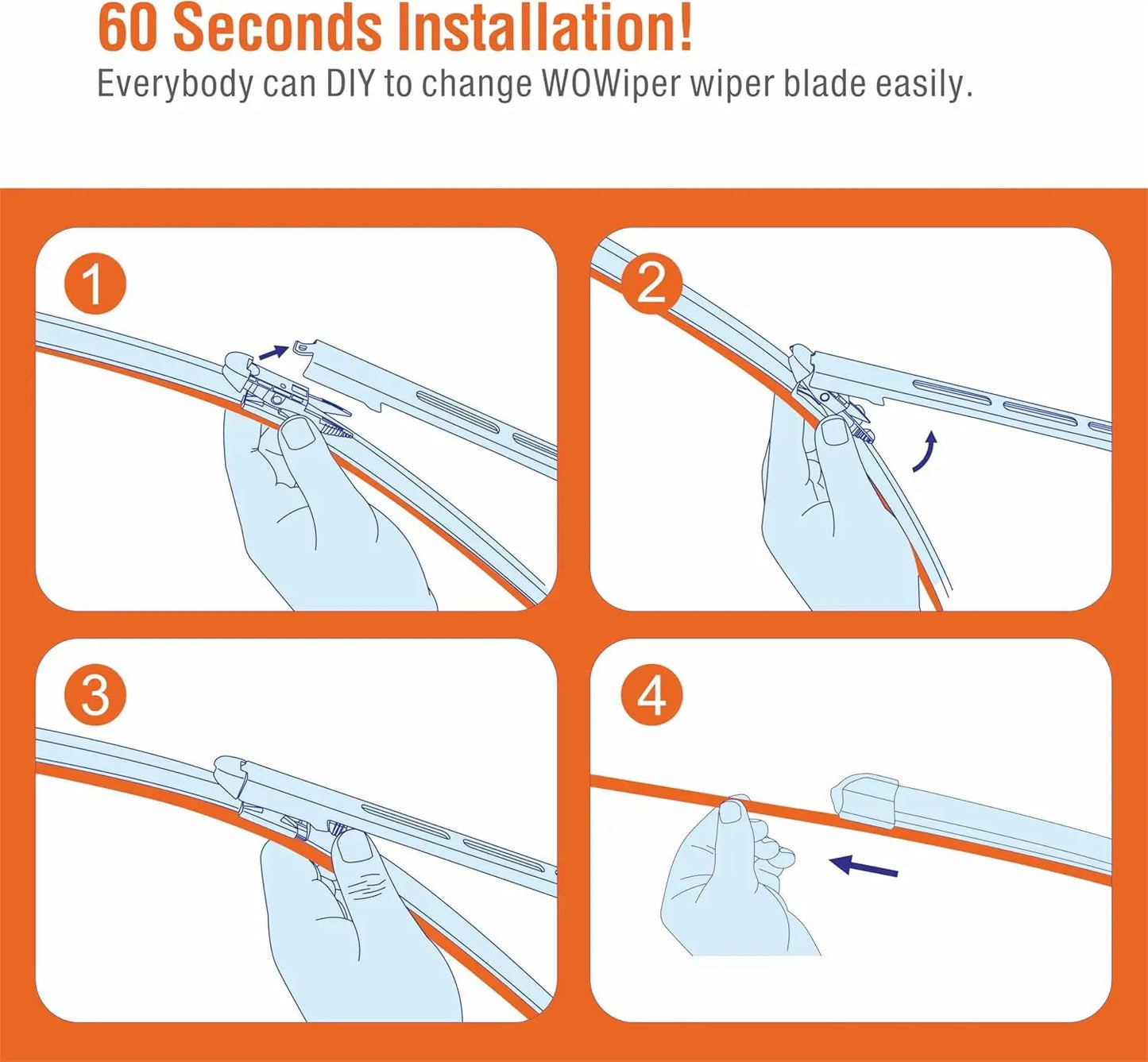 60 Seconds Installation!

Everybody can DIY to change WOWiper wiper blade easily.

1

2

3

4