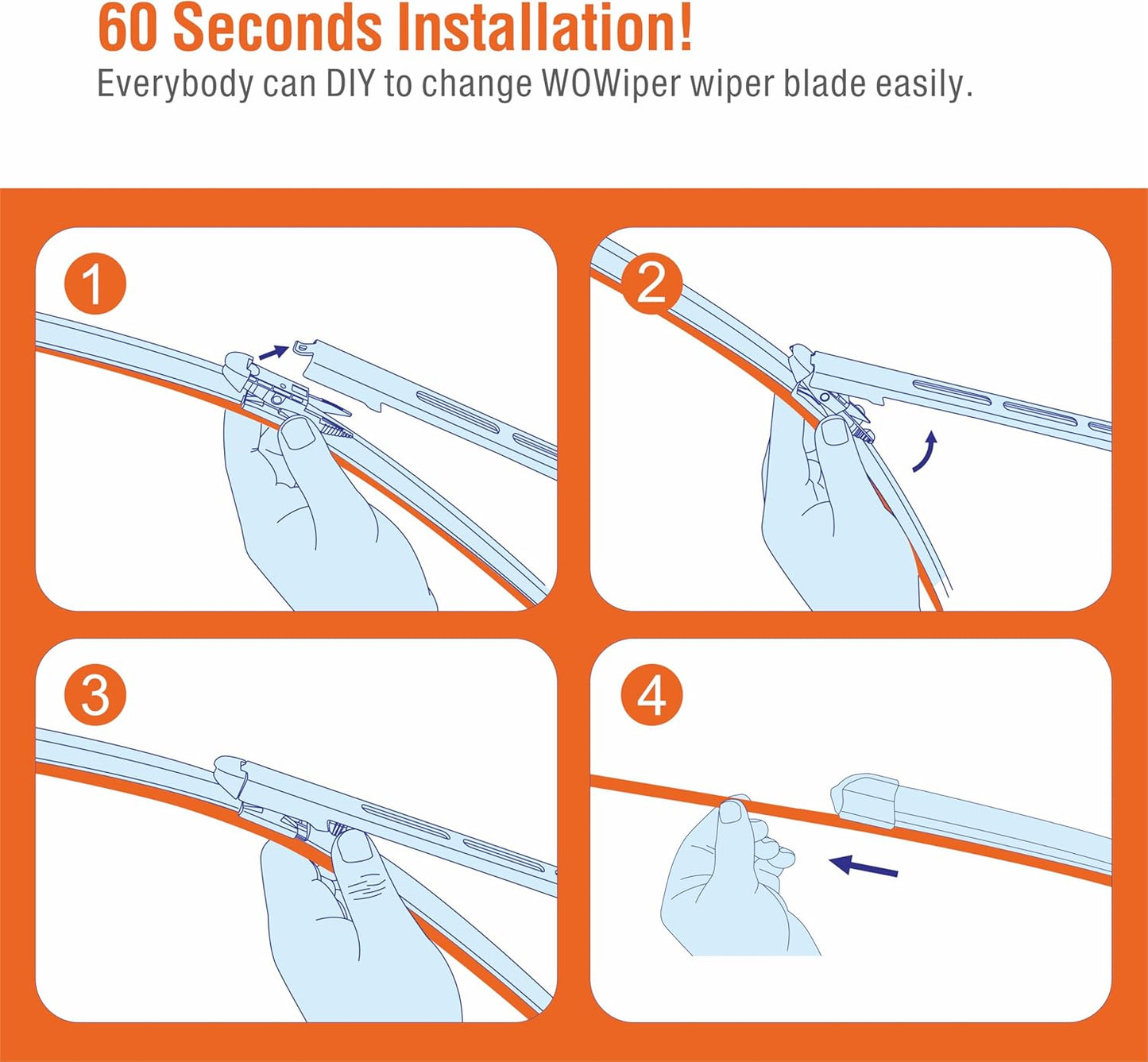 60 Seconds Installation!
Everybody can DIY to change WOWiper wiper blade easily.

1

2

3

4