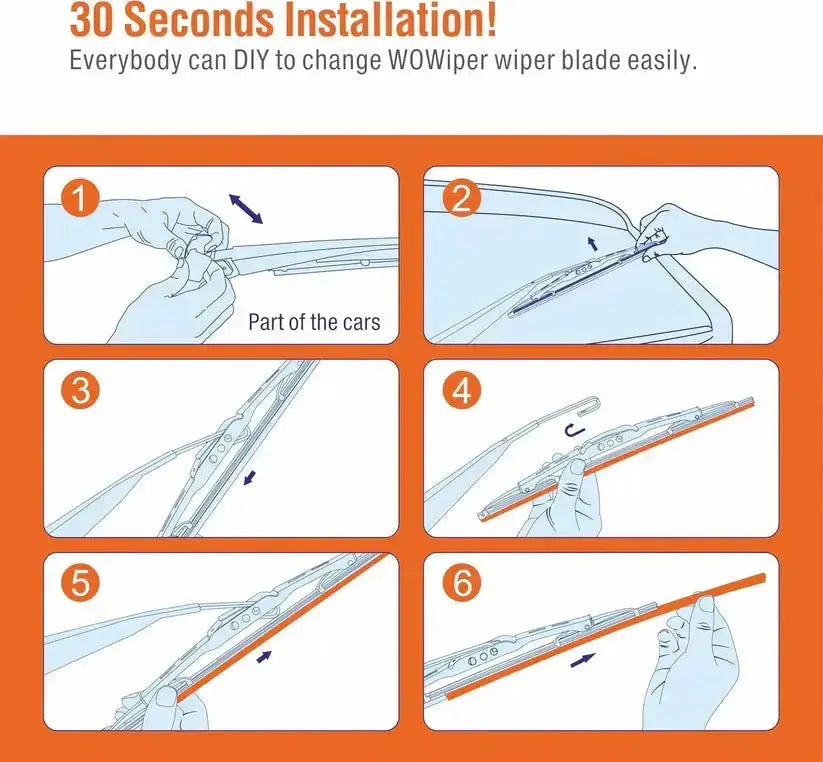 30 Seconds Installation!
Everybody can DIY to change WOWiper wiper blade easily.

1

Part of the cars

2

3

4

5

6