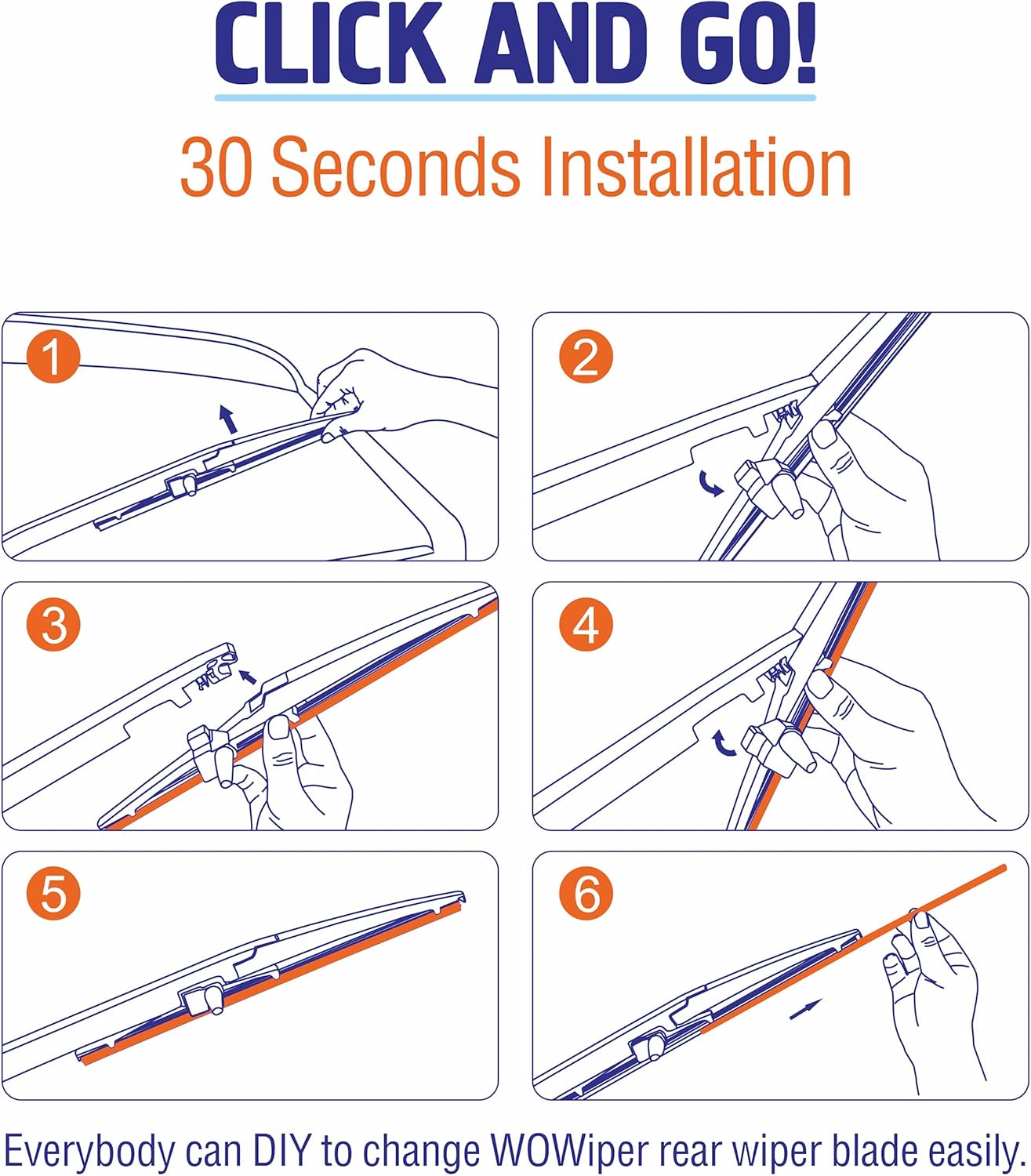 CLICK AND GO!

30 Seconds Installation

1

2

3

4

5

6

Everybody can DIY to change WOWiper rear wiper blade easily.