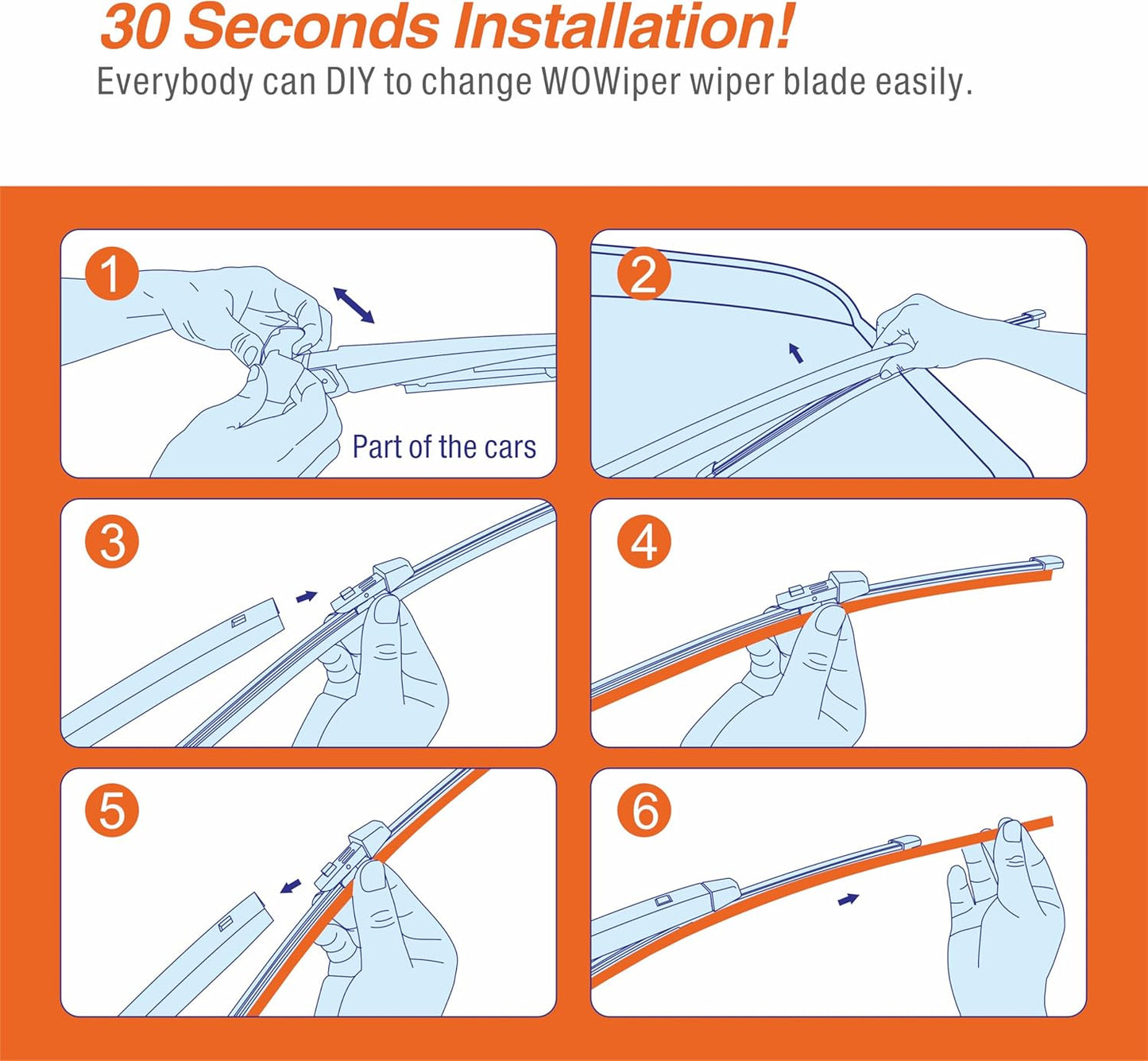 30 Seconds Installation!
Everybody can DIY to change WOWiper wiper blade easily.

1
Part of the cars

2

3

4

5

6