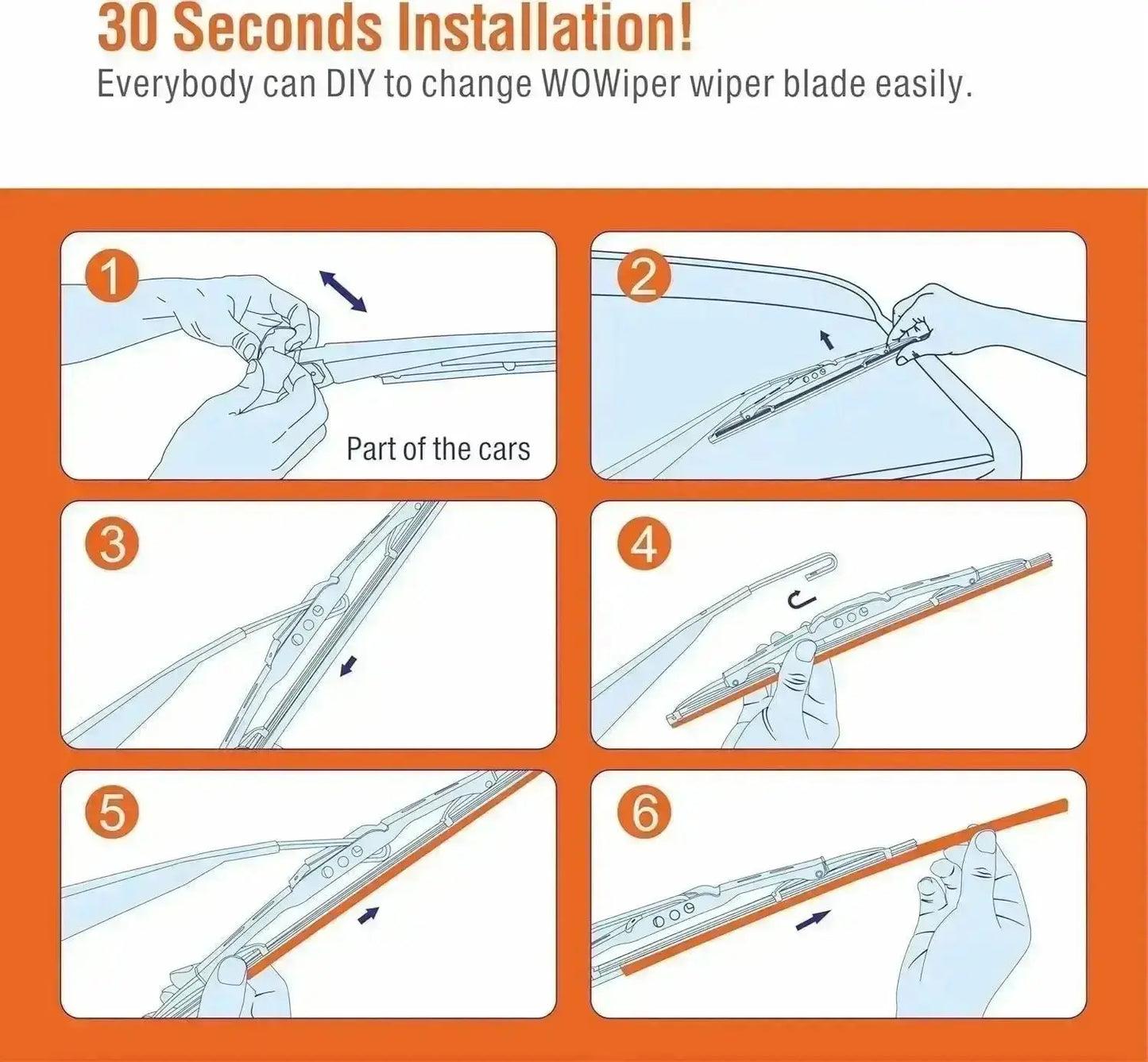 30 Seconds Installation!
Everybody can DIY to change WOWiper wiper blade easily.

1

Part of the cars

2

3

4

5

6