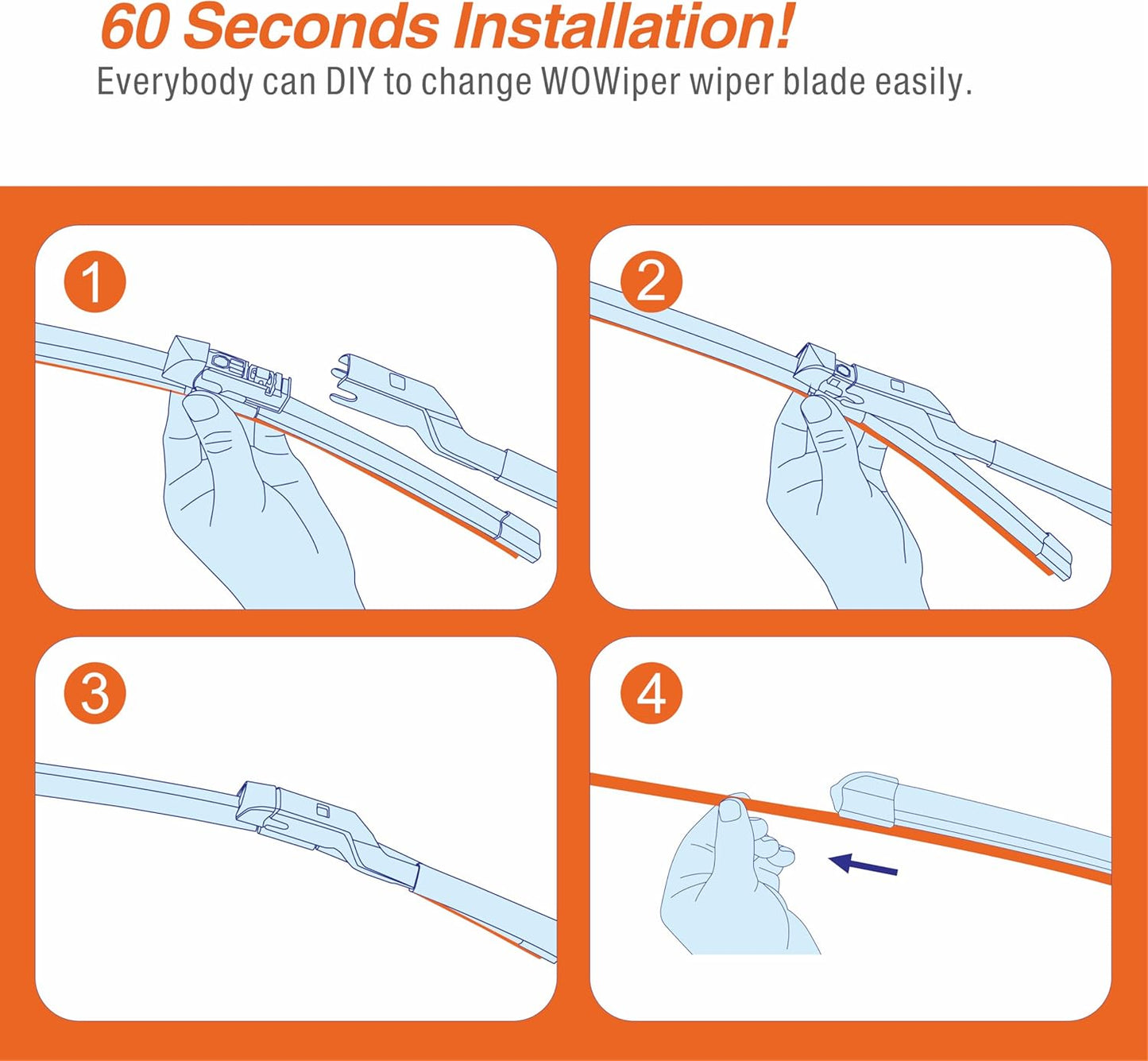 60 Seconds Installation!
Everybody can DIY to change WOWiper wiper blade easily.

1

2

3

4