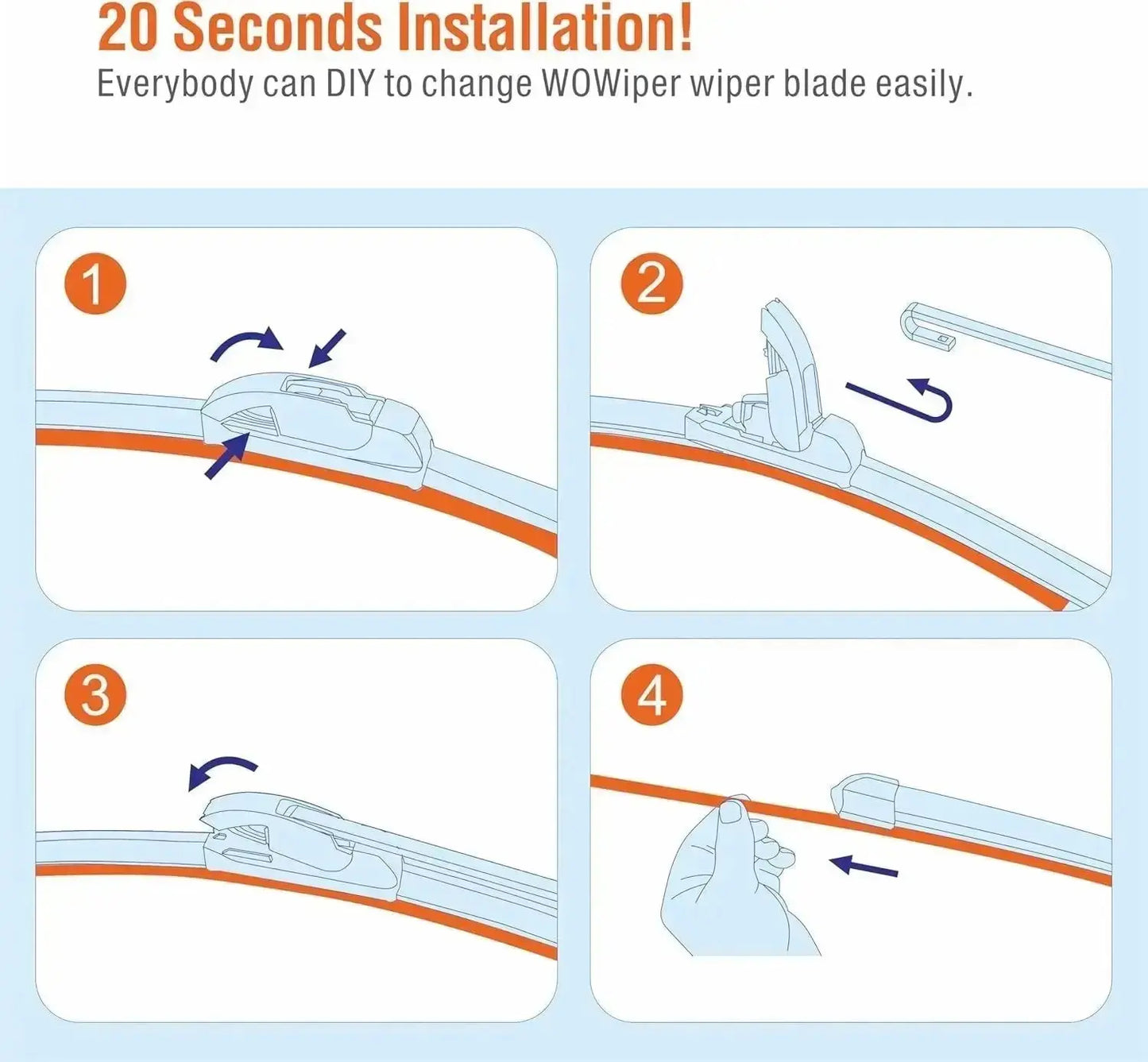 20 Seconds Installation!

Everybody can DIY to change WOWiper wiper blade easily.

1

2

3

4