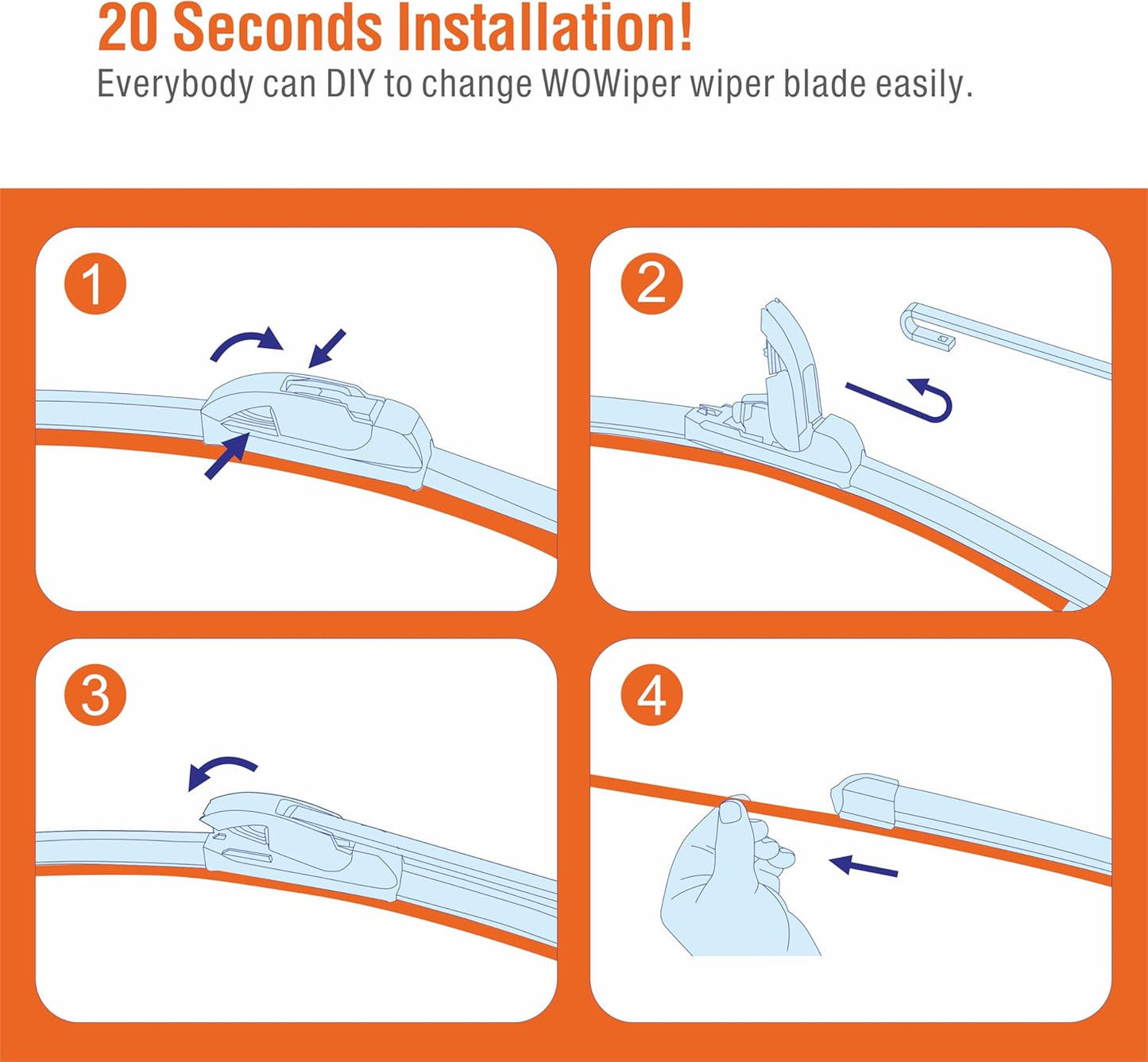 20 Seconds Installation!

Everybody can DIY to change WOWiper wiper blade easily.

1

2

3

4