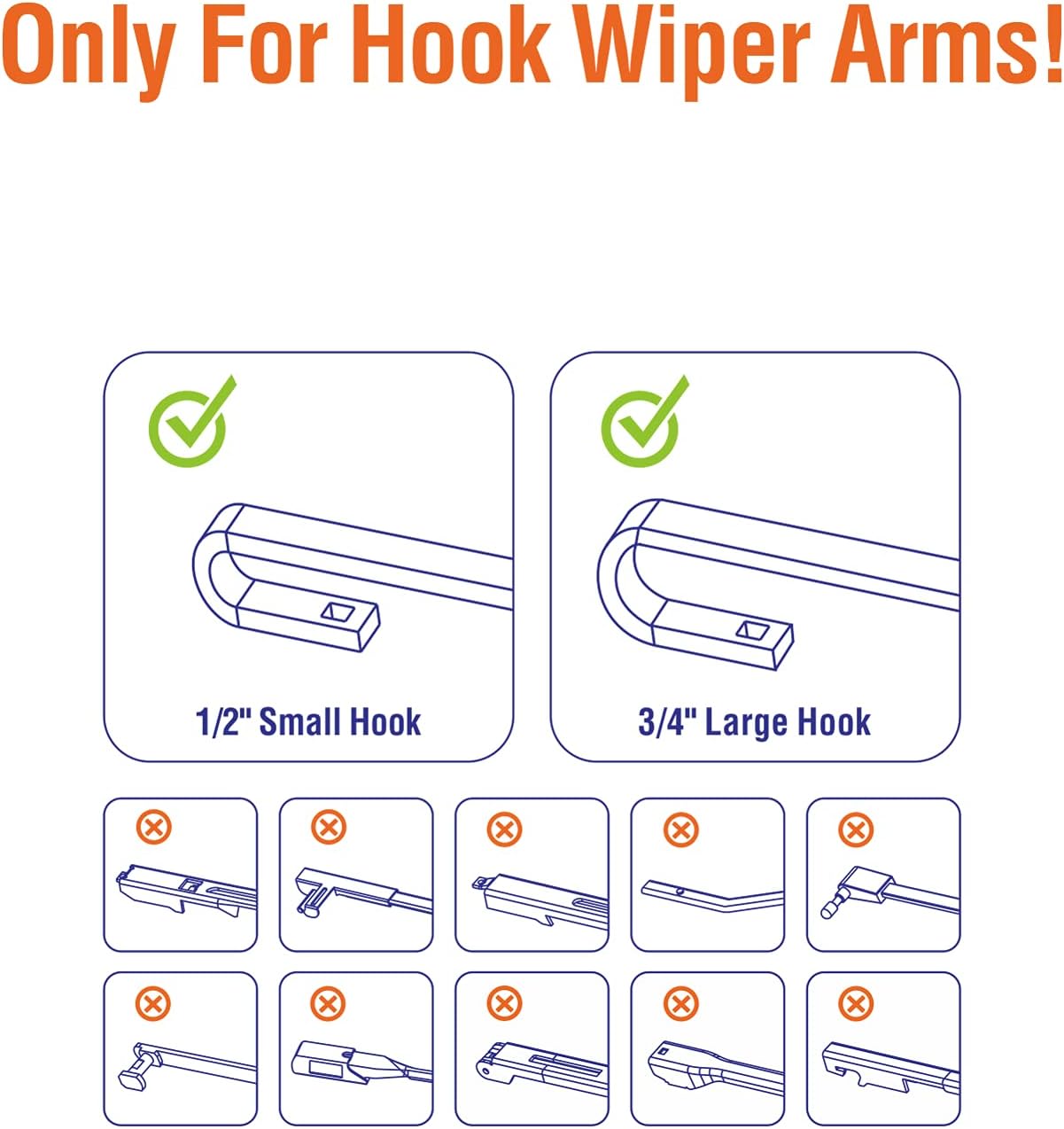 Only For Hook Wiper Arms!

1/2" Small Hook

3/4" Large Hook